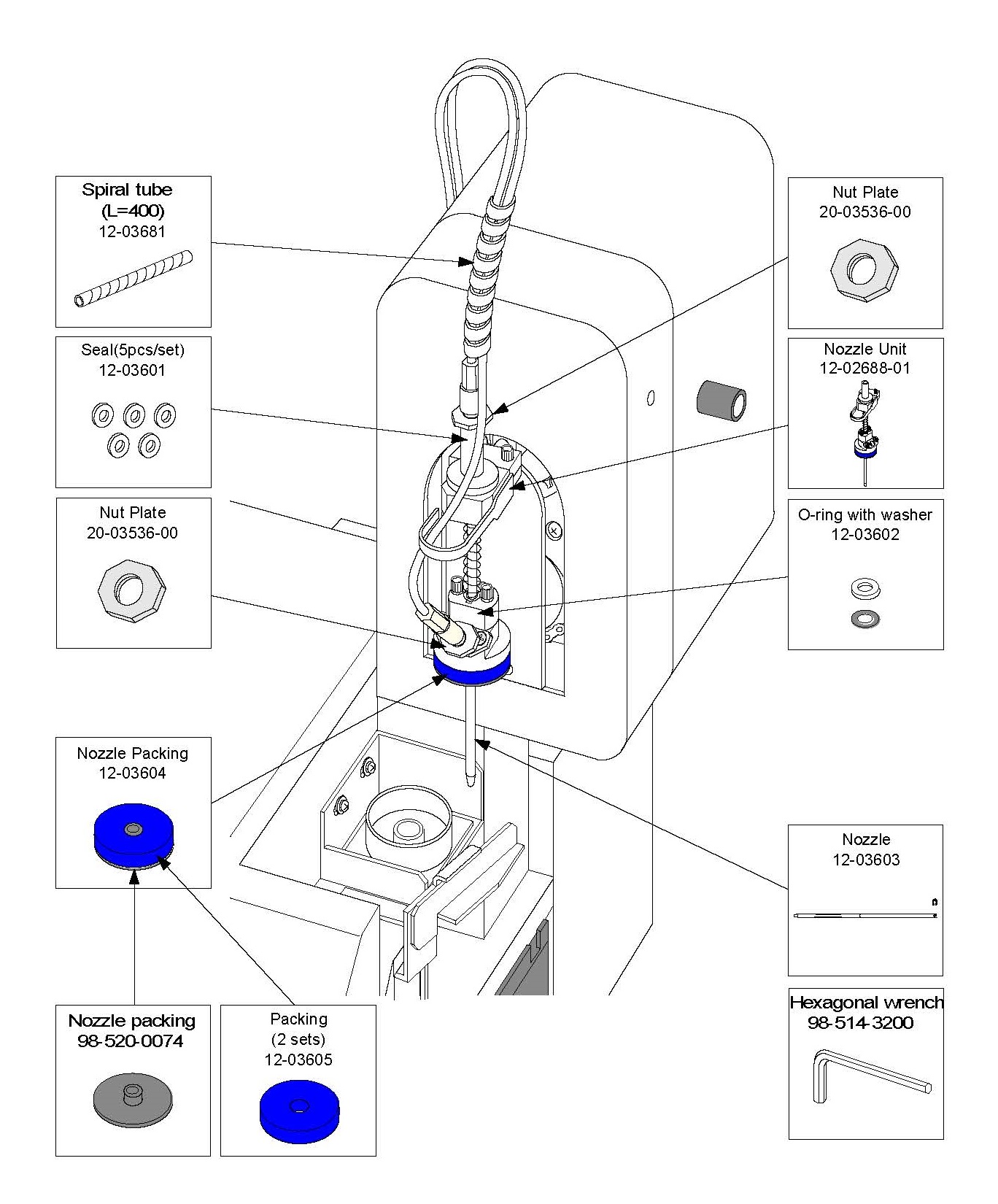 Spiral tube
(L=400)
12-03681

Seal(5pcs/set)
12-03601

Nut Plate
20-03536-00

Nozzle Packing
12-03604

Nozzle packing
98-520-0074

Packing
(2 sets)
12-03605

Nut Plate
20-03536-00

Nozzle Unit
12-02688-01

O-ring with washer
12-03602

Nozzle
12-03603

Hexagonal wrench
98-514-3200